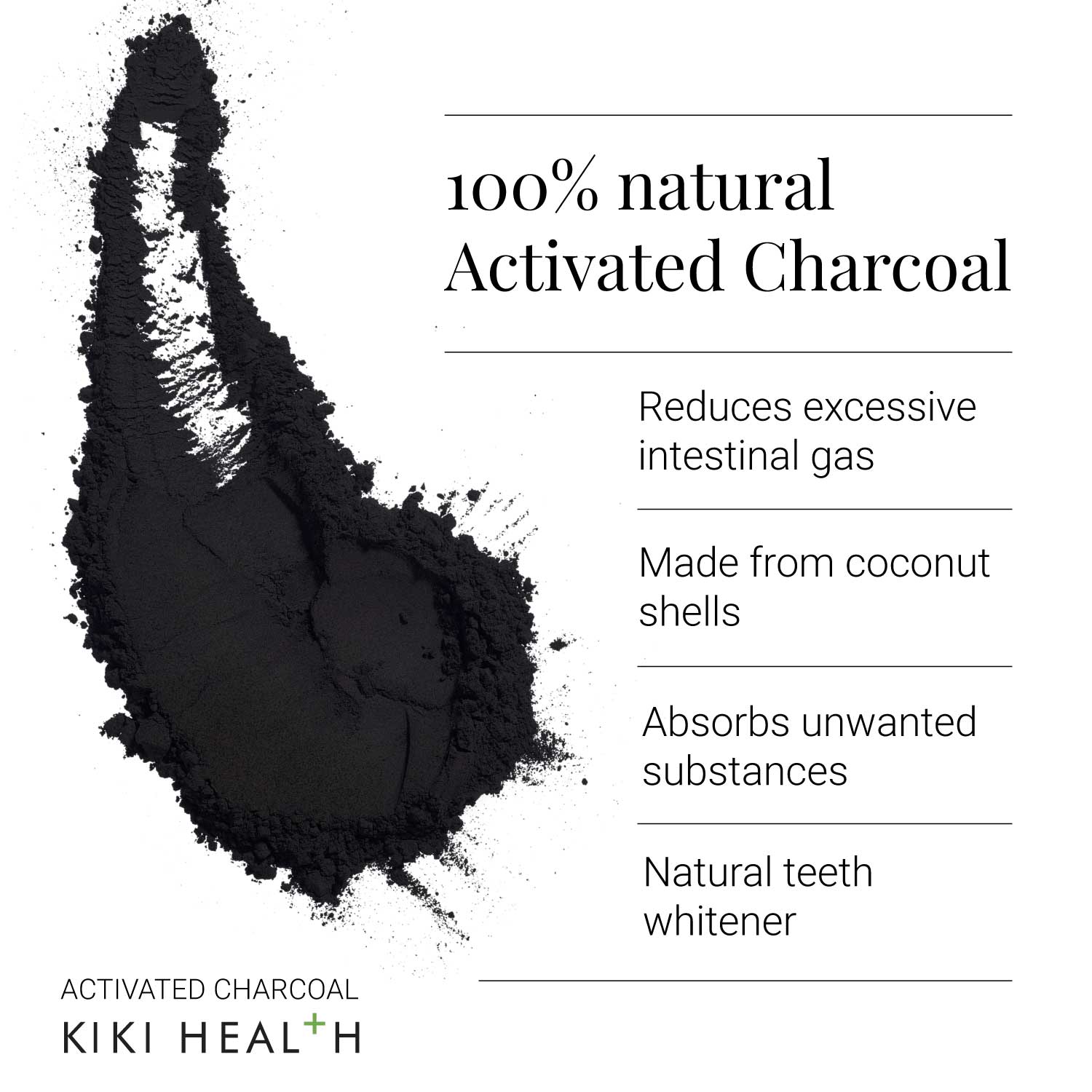 100% natural Activated Charcoal

Reduces excessive intestinal gas

Made from coconut shells

Absorbs unwanted substances

Natural teeth whitener

ACTIVATED CHARCOAL
KIKI HEALTH