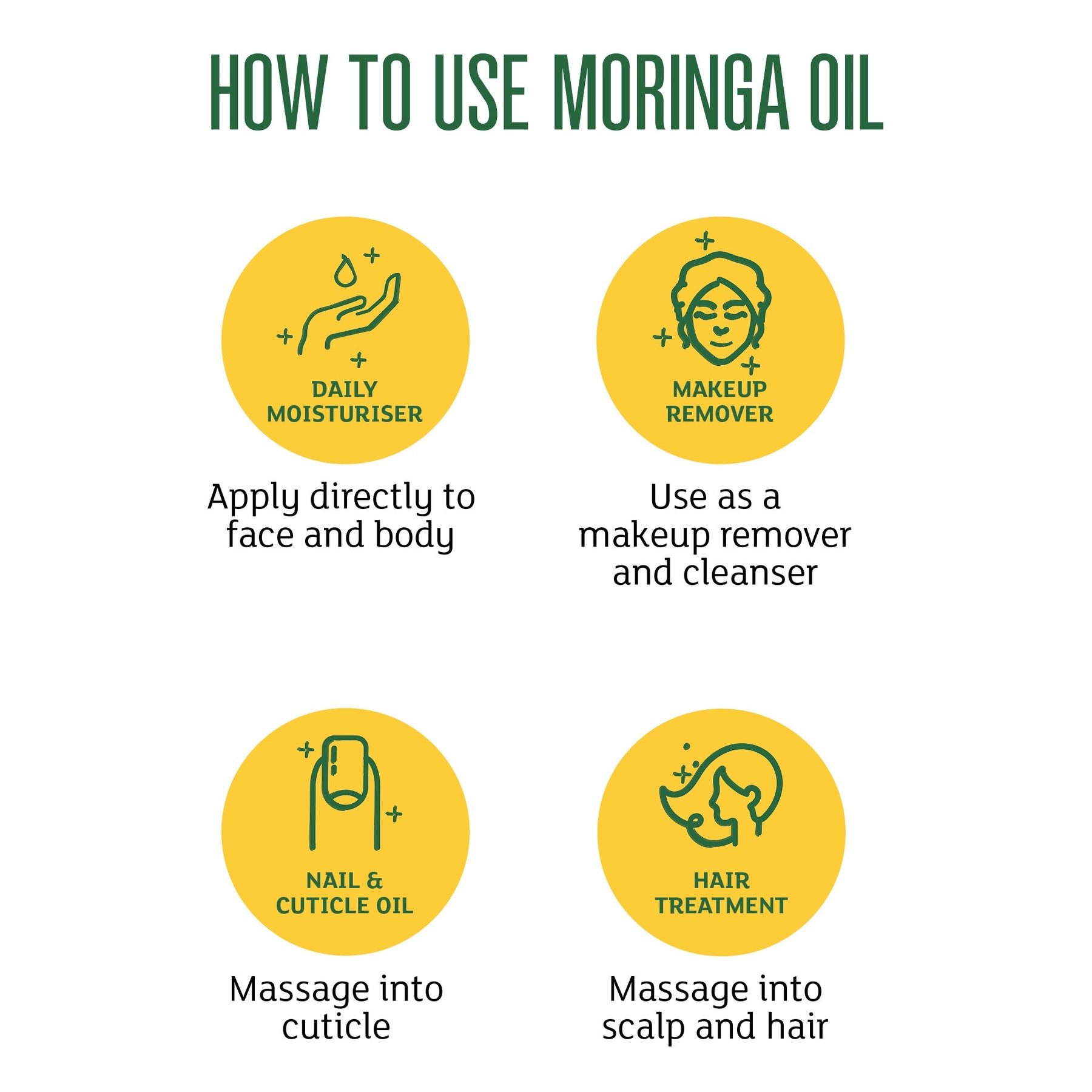 HOW TO USE MORINGA OIL

DAILY MOISTURISER

Apply directly to face and body

MAKEUP REMOVER

Use as a makeup remover and cleanser

NAIL & CUTICLE OIL

Massage into cuticle

HAIR TREATMENT

Massage into scalp and hair