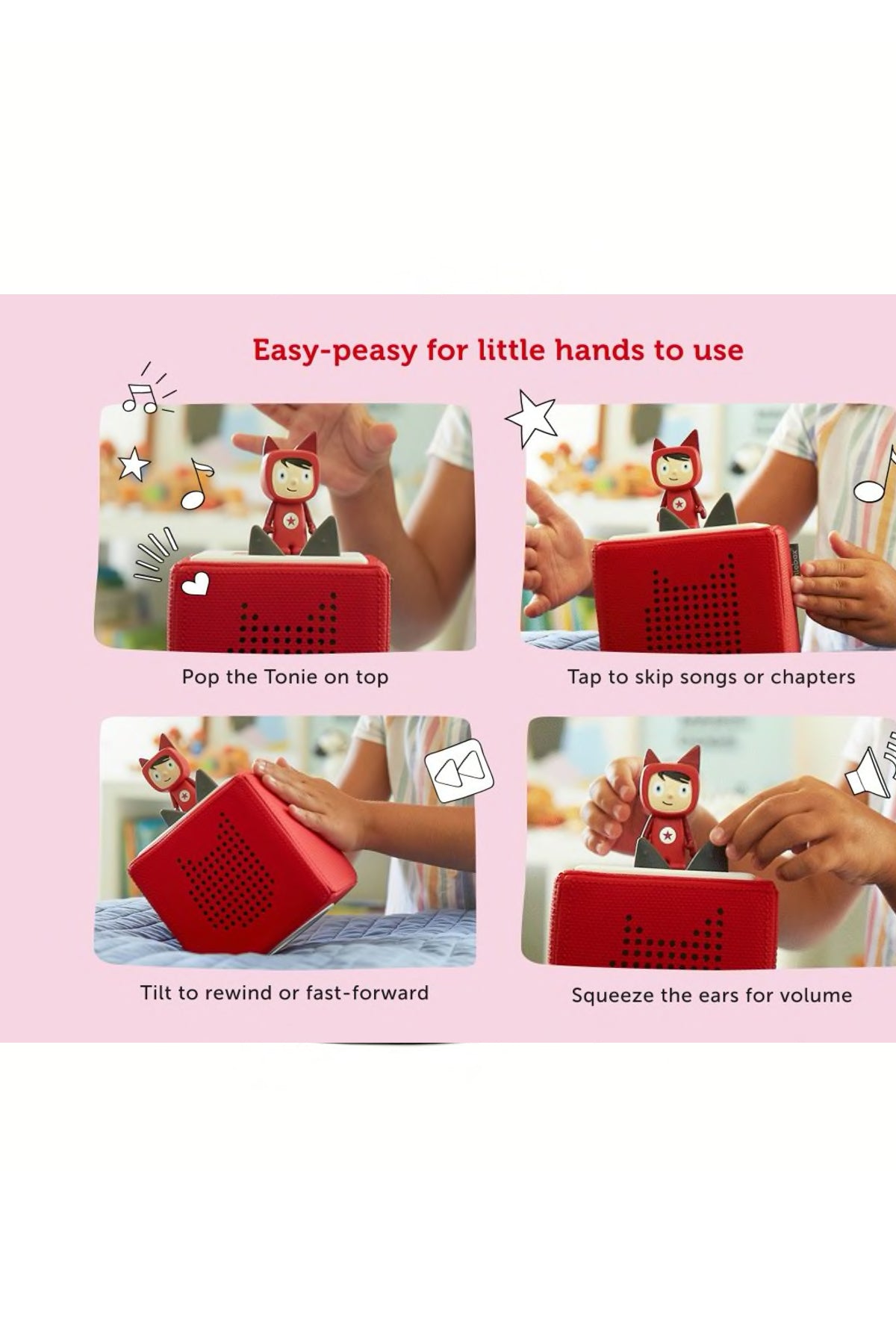 Easy-peasy for little hands to use

Pop the Tonie on top

Tap to skip songs or chapters

Tilt to rewind or fast-forward

Squeeze the ears for volume